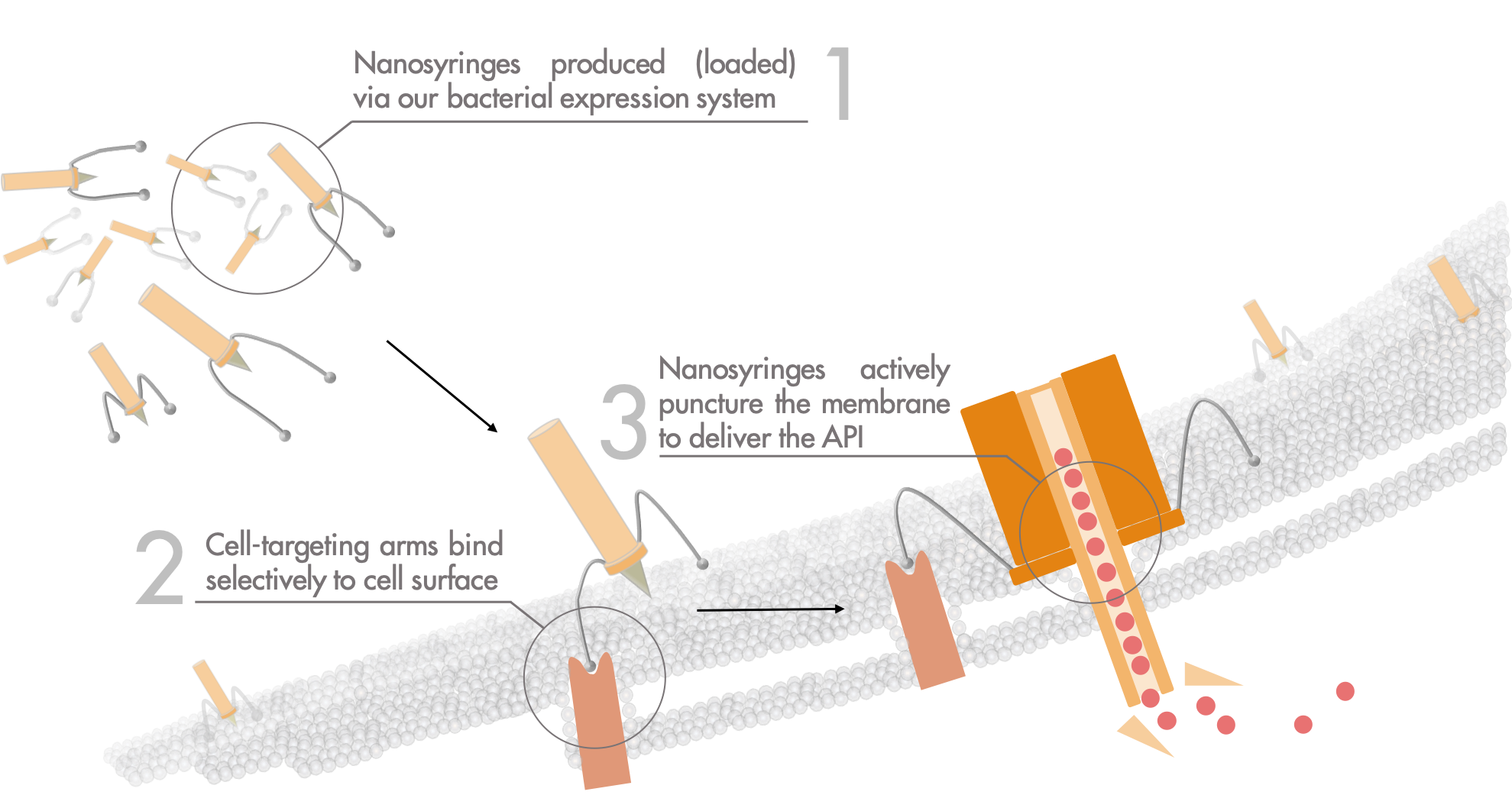 Nanosyringes produced (loaded) via our bacterial expression system

1

3

Nanosyringes actively puncture the membrane to deliver the API

2

Cell-targeting arms bind selectively to cell surface