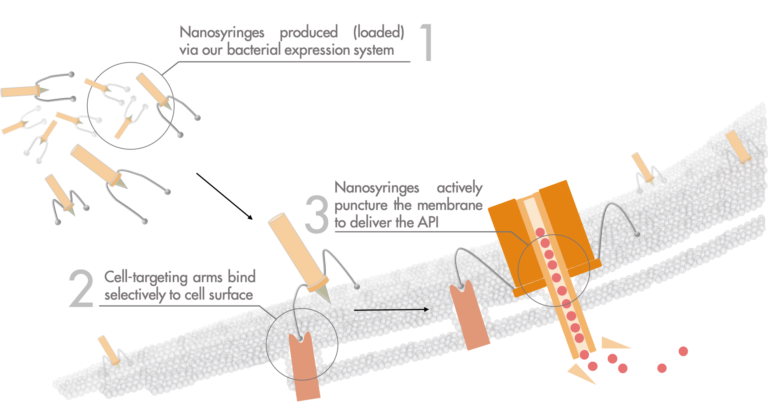 Nanosyringes produced (loaded) via our bacterial expression system 1

3 Nanosyringes actively puncture the membrane to deliver the API

2 Cell-targeting arms bind selectively to cell surface